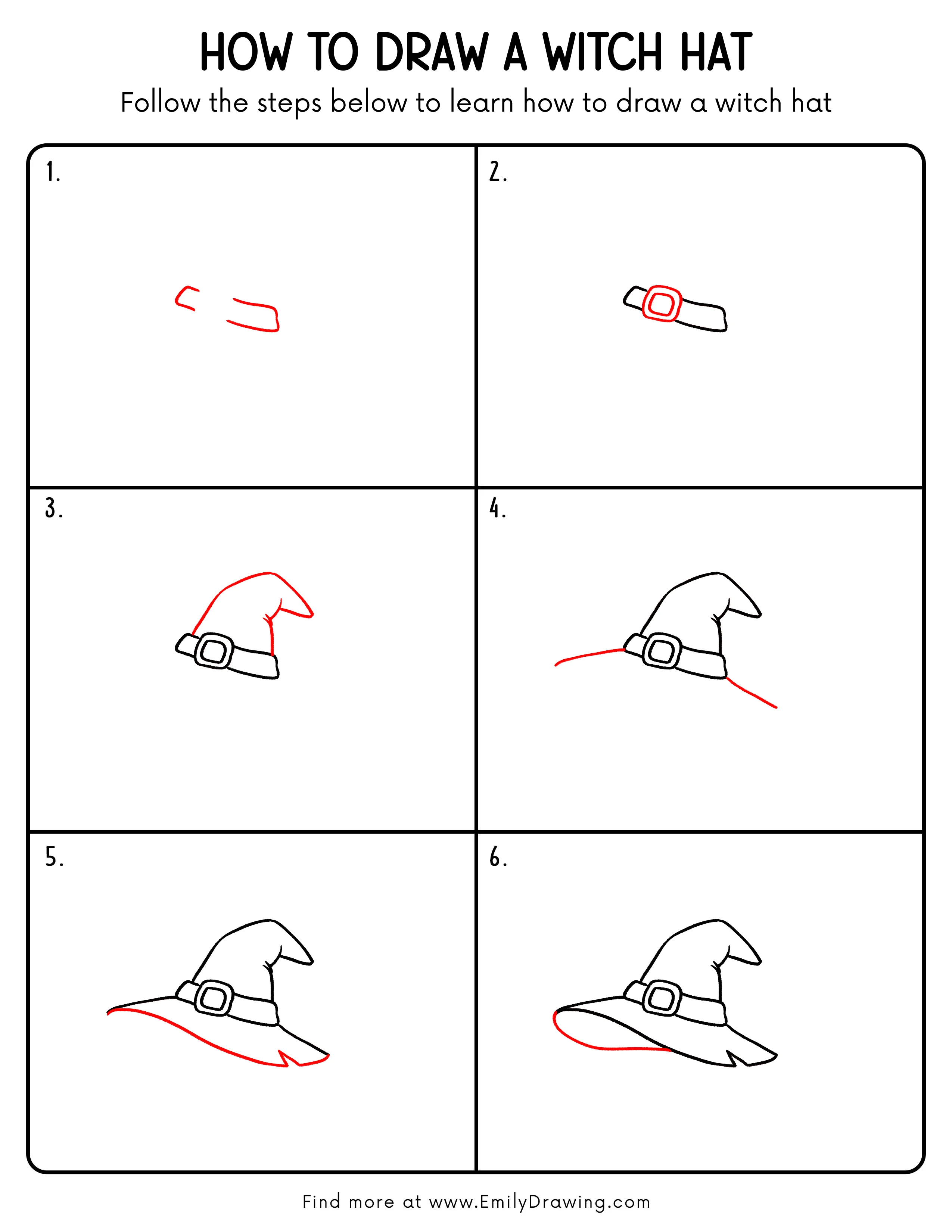 HOW TO DRAW A WITCH HAT

Follow the steps below to learn how to draw a witch hat

1.

2.

3.

4.

5.

6.

Find more at www.EmilyDrawing.com